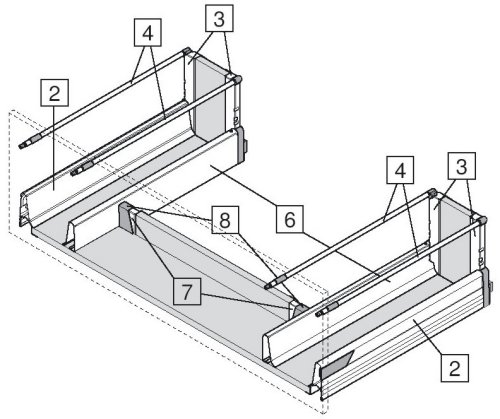 4
3
2
4
3
8
6
7
2