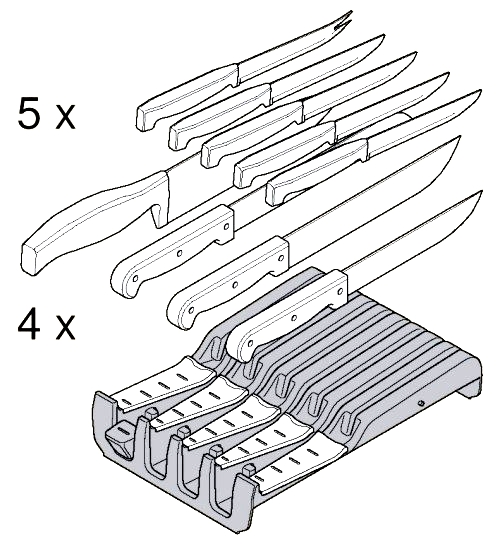 5 x

4 x