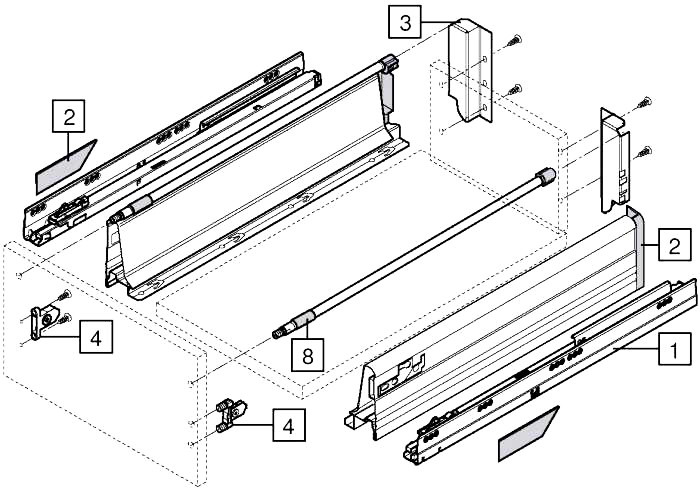 3
2
2
4
8
1
4