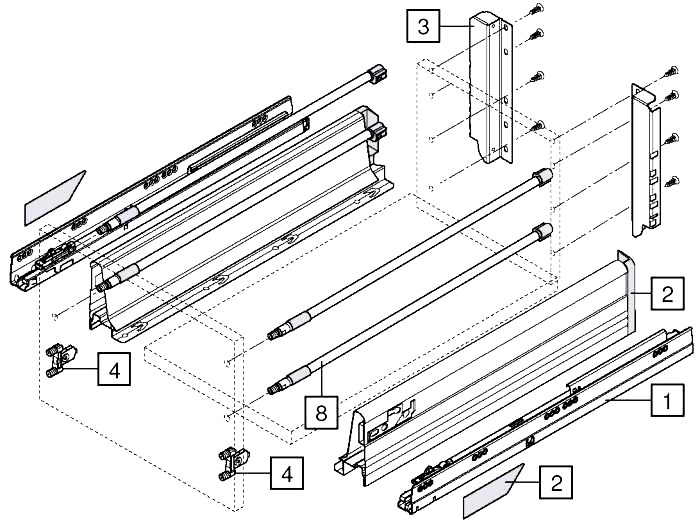 3
2
4
8
1
4
2